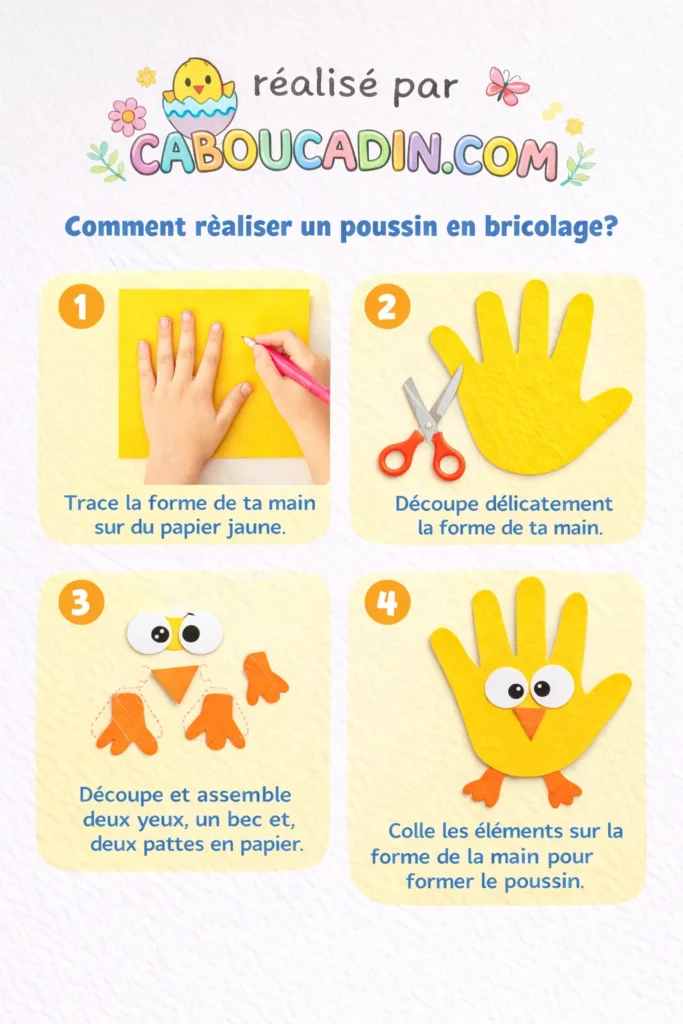 réalisé par
CABOUCADIN.COM

Comment rèaliser un poussin en bricolage?

1
Trace la forme de ta main sur du papier jaune.

2
Découpe délicatement la forme de ta main.

3
Découpe et assemble deux yeux, un bec et, deux pattes en papier.

4
Colle les éléments sur la forme de la main pour former le poussin.