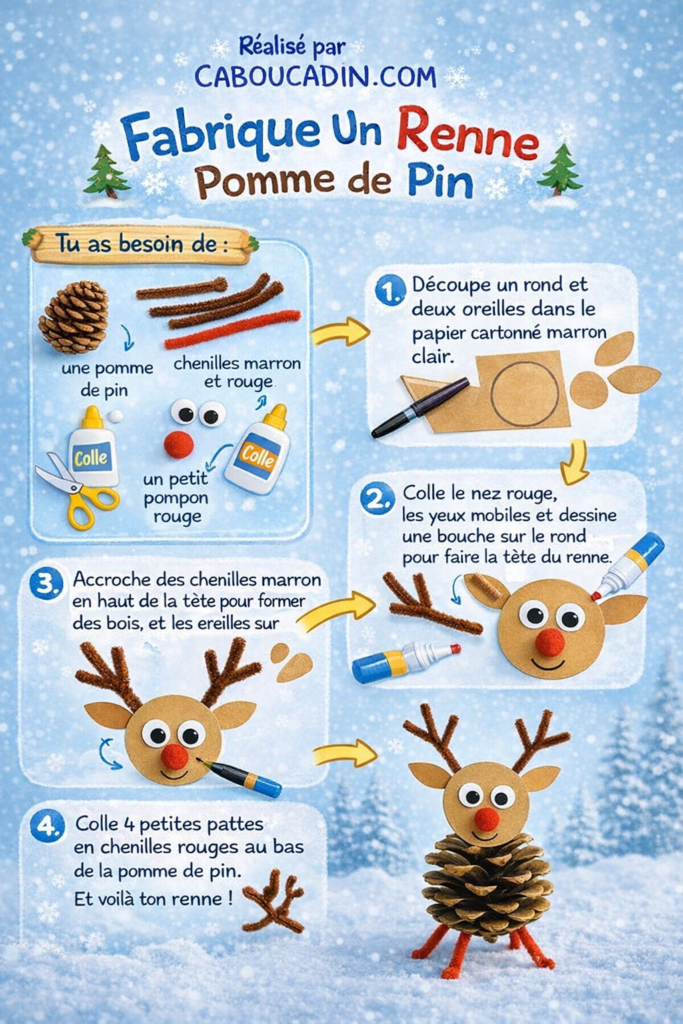 Réalisé par
CABOUCADIN.COM

Fabrique Un Renne
Pomme de Pin

Tu as besoin de :

une pomme de pin

chenilles marron et rouge

Colle

Colle

un petit pompon rouge

1. Découpe un rond et deux oreilles dans le papier cartonné marron clair.

2. Colle le nez rouge, les yeux mobiles et dessine une bouche sur le rond pour faire la tête du renne.

3. Accroche des chenilles marron en haut de la tète pour former des bois, et les ereilles sur

4. Colle 4 petites pattes en chenilles rouges au bas de la pomme de pin.
Et voilà ton renne !