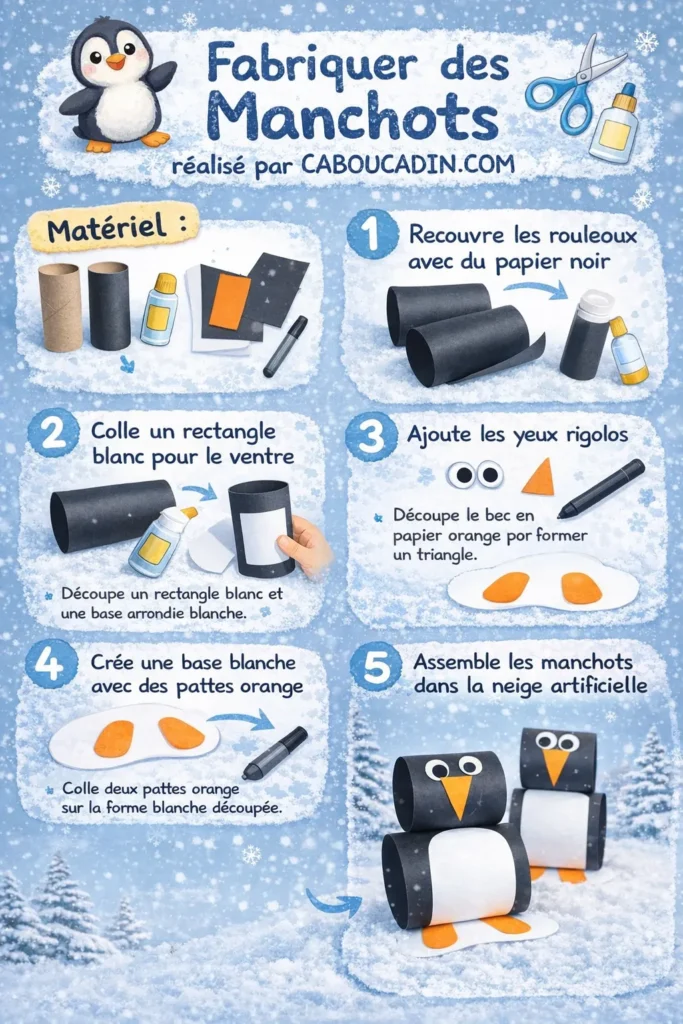 Fabriquer des Manchots
réalisé par CABOUCADIN.COM

Matériel :

1 Recouvre les rouleoux avec du papier noir

2 Colle un rectangle blanc pour le ventre

Découpe un rectangle blanc et une base arrondie blanche.

3 Ajoute les yeux rigolos

Découpe le bec en papier orange por former un triangle.

4 Crée une base blanche avec des pattes orange

Colle deux pattes orange sur la forme blanche découpée.

5 Assemble les manchots dans la neige artificielle