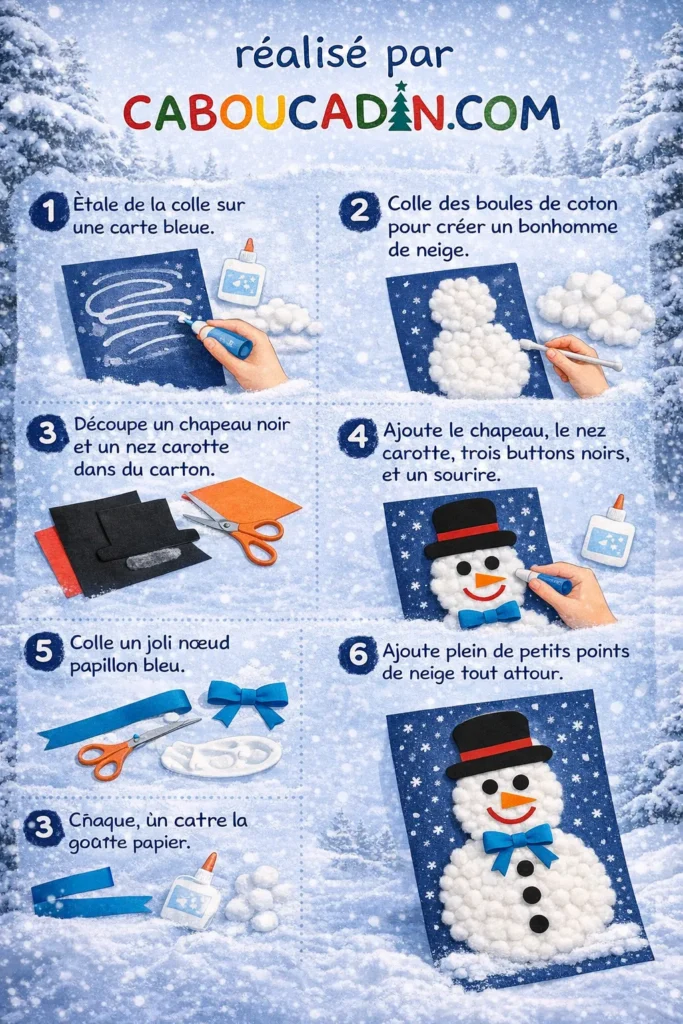 réalisé par
CABOUCADIN.COM

1 Ètale de la colle sur une carte bleue.

2 Colle des boules de coton pour créer un bonhomme de neige.

3 Découpe un chapeau noir et un nez carotte dans du carton.

4 Ajoute le chapeau, le nez carotte, trois buttons noirs, et un sourire.

5 Colle un joli nœud papillon bleu.

6 Ajoute plein de petits points de neige tout attour.

3 Cñaque, ùn catre la goatte papier.