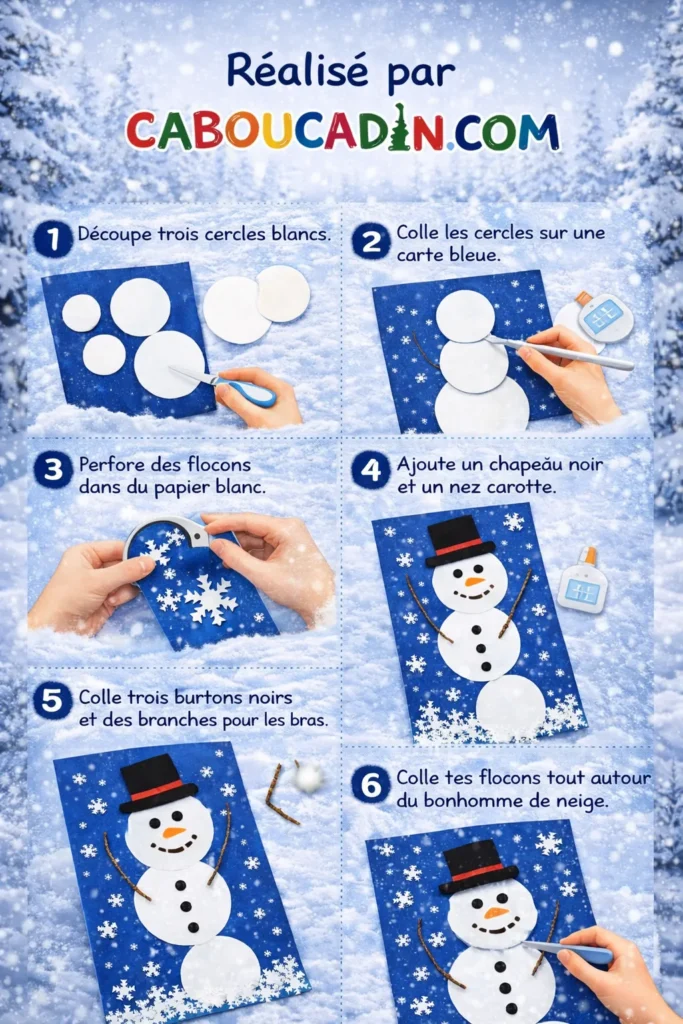 Réalisé par
CABOUCADIN.COM

1 Découpe trois cercles blancs.

2 Colle les cercles sur une carte bleue.

3 Perfore des flocons dans du papier blanc.

4 Ajoute un chapeău noir et un nez carotte.

5 Colle trois burtons noirs et des branches pour les bras.

6 Colle tes flocons tout autour du bonhomme de neige.