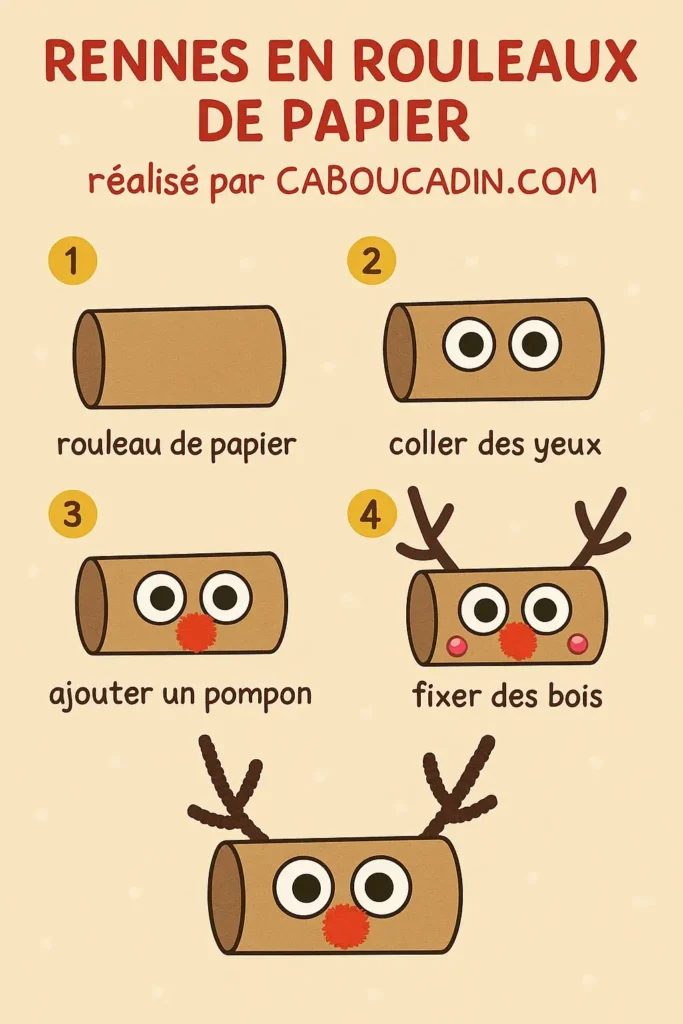 RENNES EN ROULEAUX DE PAPIER

réalisé par CABOUCADIN.COM

1

rouleau de papier

2

coller des yeux

3

ajouter un pompon

4

fixer des bois