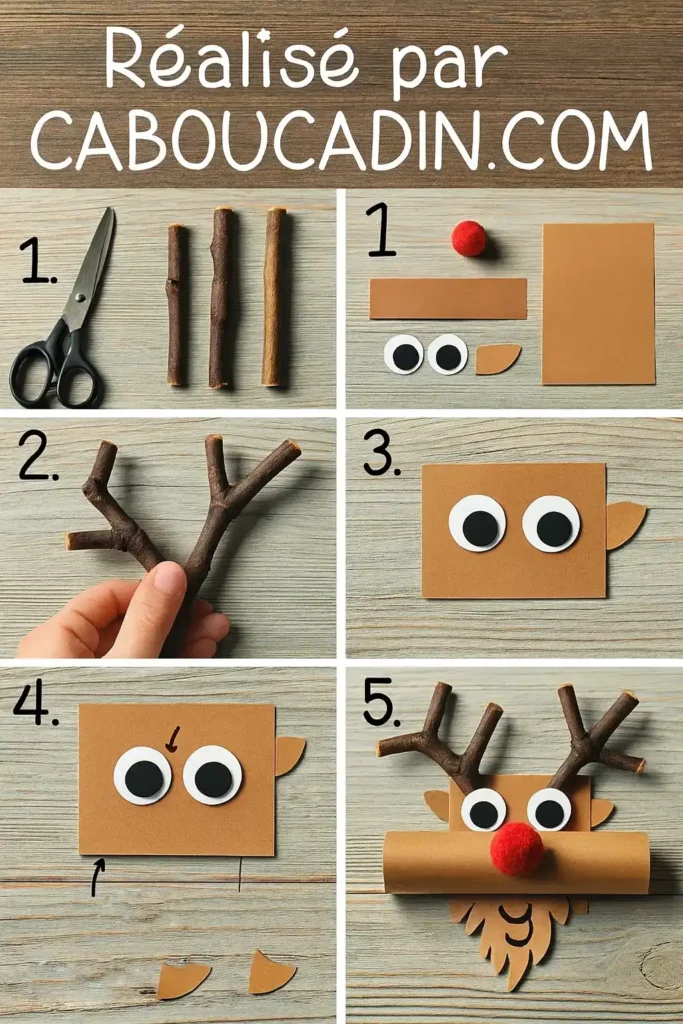 Réalisé par CABOUCADIN.COM

1.

1

2.

3.

4.

5.