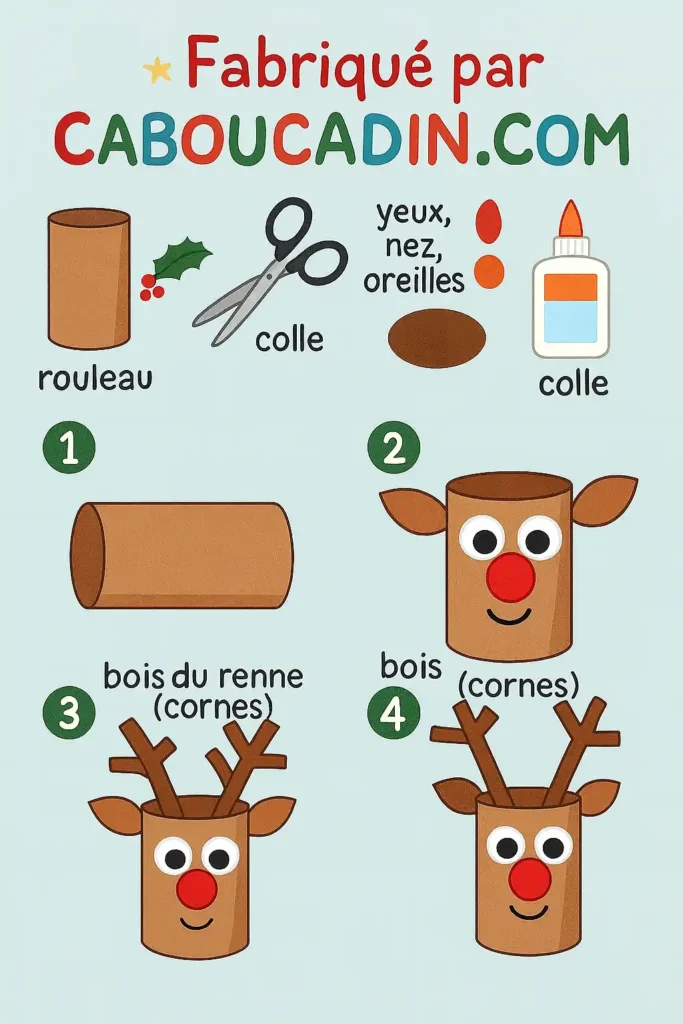 Fabriqué par
CABOUCADIN.COM

rouleau

colle

yeux, nez, oreilles

colle

1

2

bois du renne (cornes)

3

bois (cornes)

4