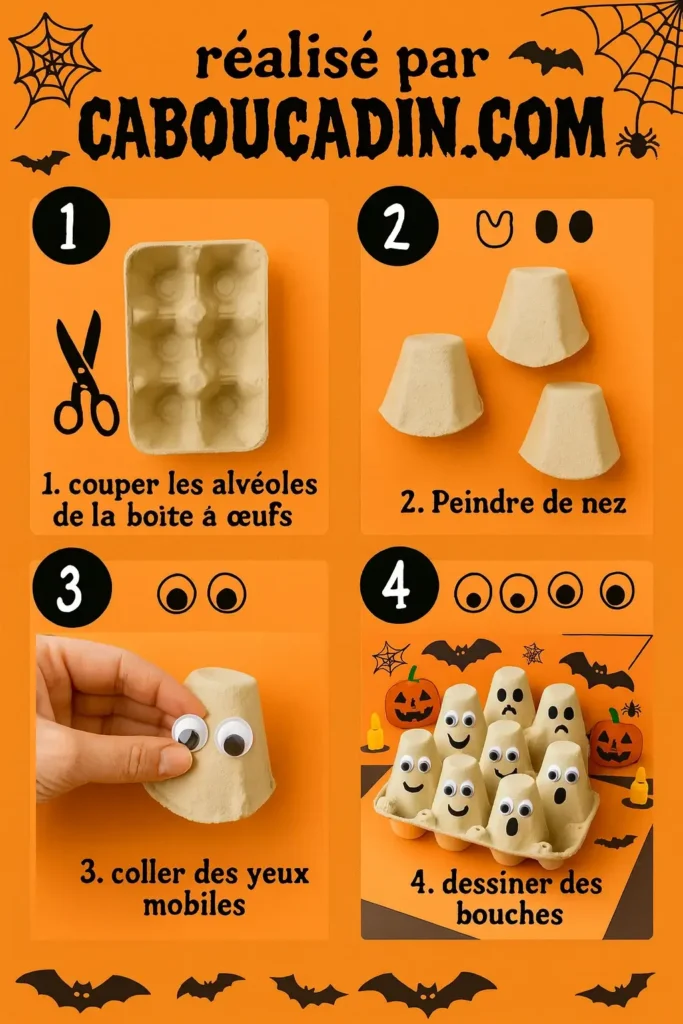 réalisé par
CABOUCADIN.COM

1

1. couper les alvéoles de la boite á œufs

2

2. Peindre de nez

3

3. coller des yeux mobiles

4

4. dessiner des bouches