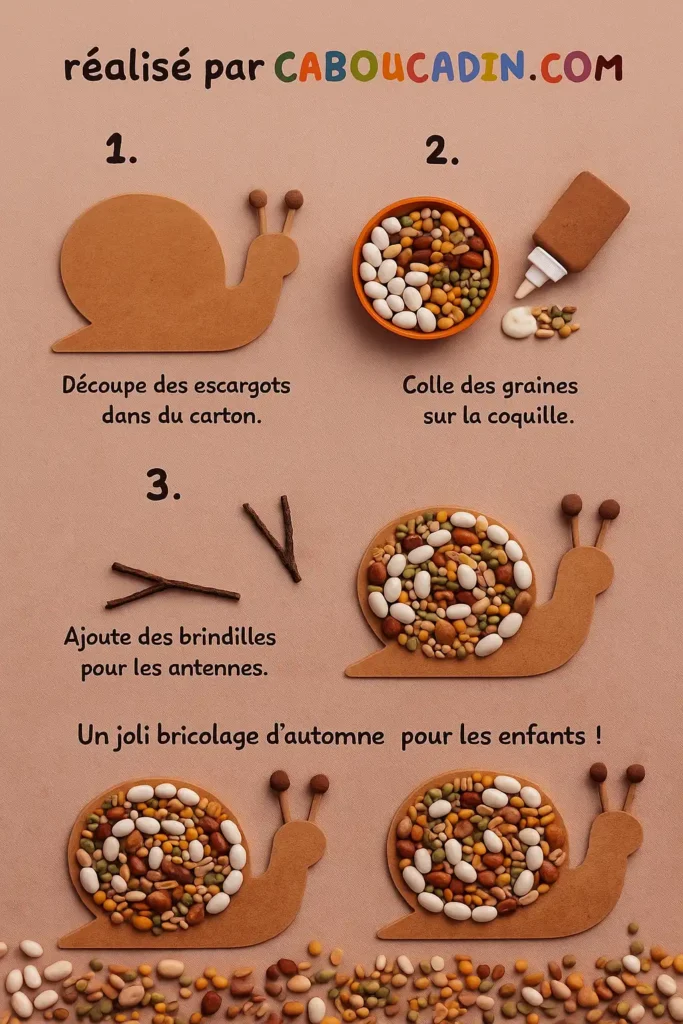 réalisé par CABOUCADIN.COM

1.

Découpe des escargots dans du carton.

2.

Colle des graines sur la coquille.

3.

Ajoute des brindilles pour les antennes.

Un joli bricolage d'automne pour les enfants !