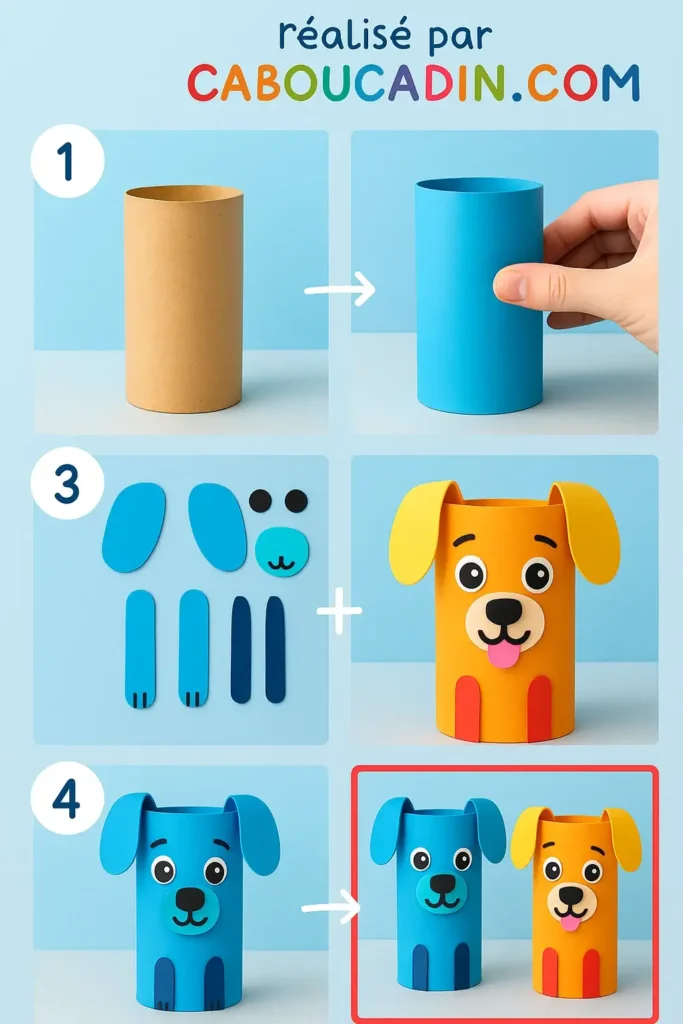 réalisé par
CABOUCADIN.COM

1

3

4