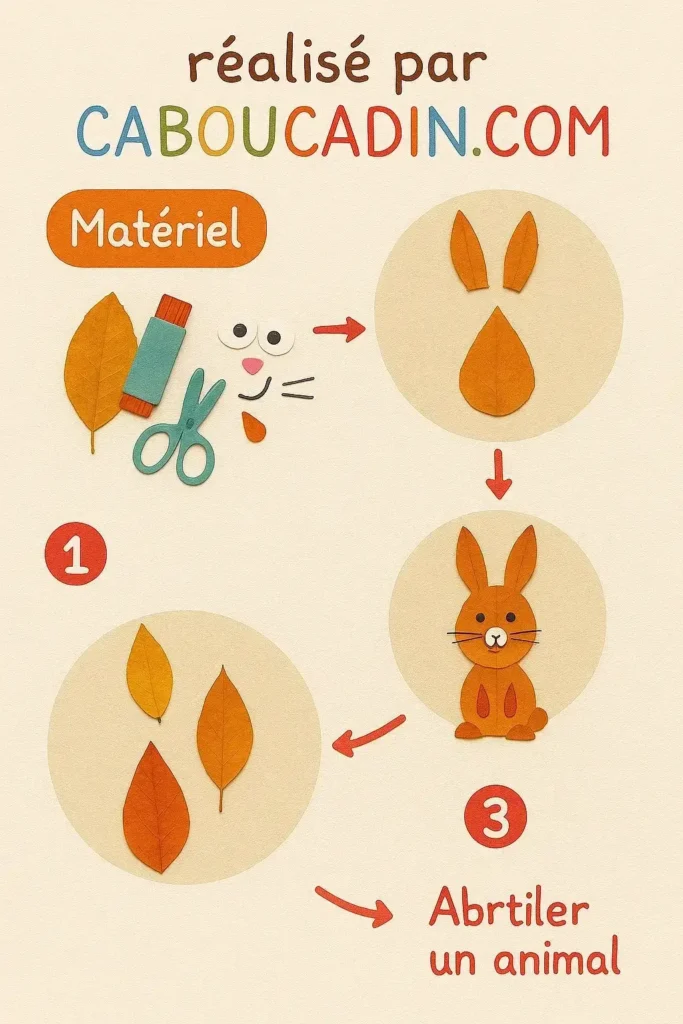 réalisé par
CABOUCADIN.COM

Matériel

1

3

Abrtiler
un animal