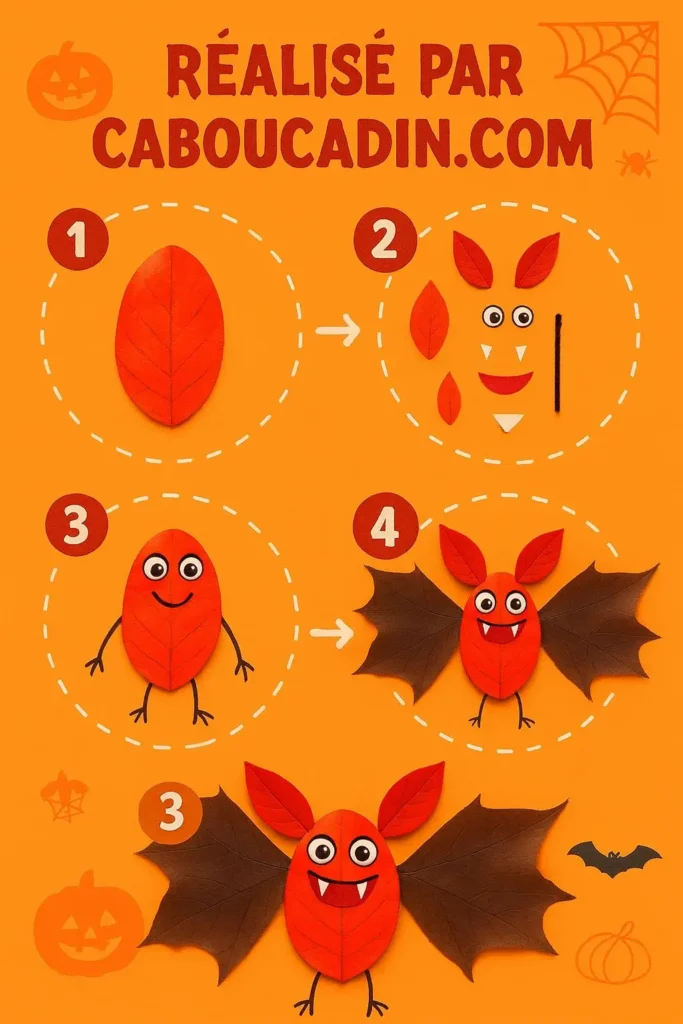 RÉALISÉ PAR CABOUCADIN.COM

1

2

3

4

3