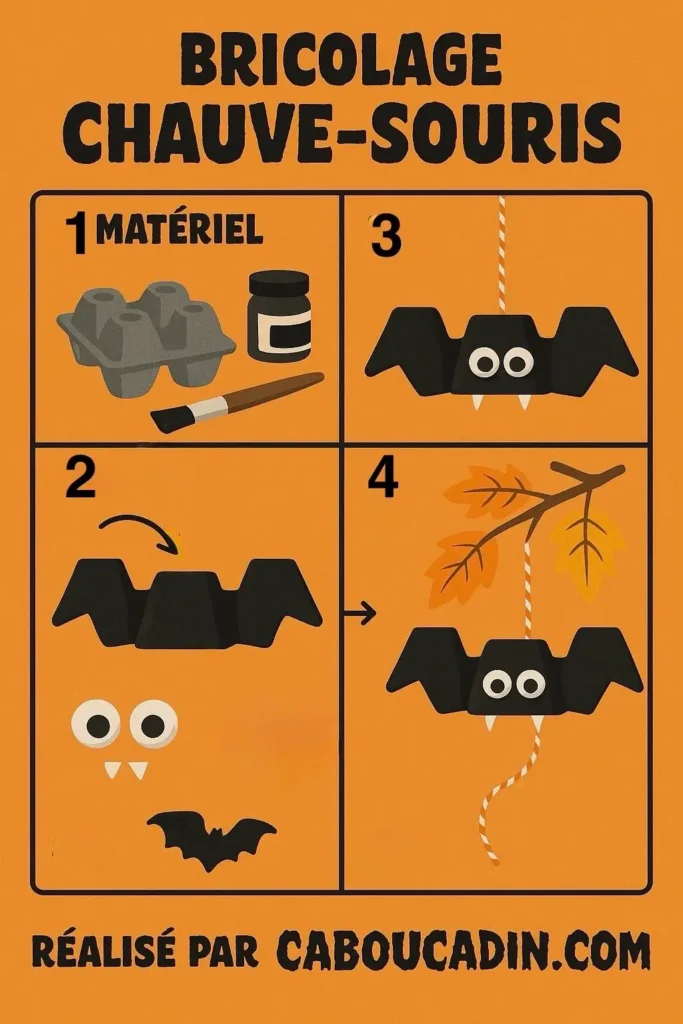 BRICOLAGE
CHAUVE-SOURIS

1 MATÉRIEL

3

2

4

RÉALISÉ PAR CABOUCADIN.COM