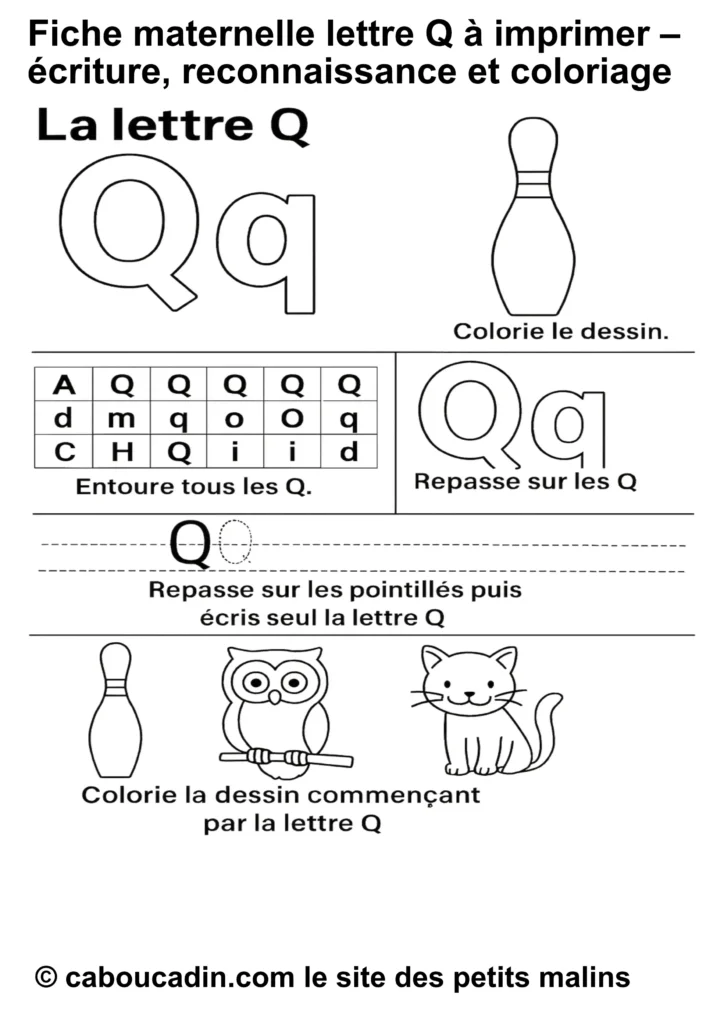 Fiche maternelle lettre Q à imprimer – écriture, reconnaissance et coloriage

La lettre Q

Qq

Colorie le dessin.

| A | Q | Q | Q | Q | Q |
|---|---|---|---|---|---|
| d | m | q | o | O | q |
| C | H | Q | i | i | d |

Entoure tous les Q.

Qq

Repasse sur les Q

Q

Repasse sur les pointillés puis écris seul la lettre Q

Colorie la dessin commençant par la lettre Q

© caboucadin.com le site des petits malins