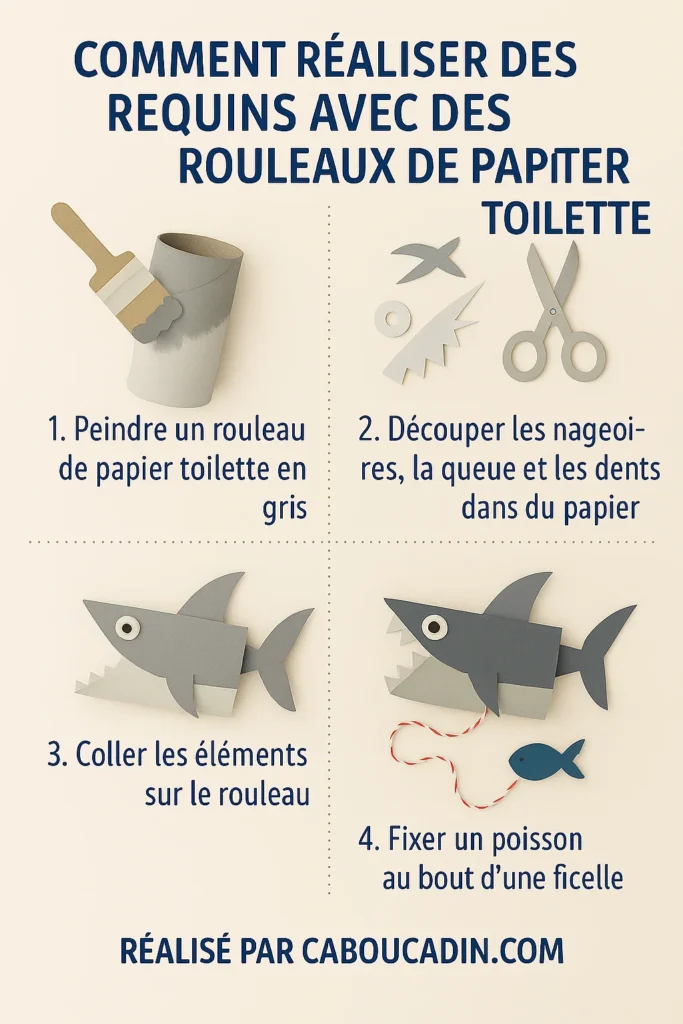 COMMENT RÉALISER DES REQUINS AVEC DES ROULEAUX DE PAPITER TOILETTE

1. Peindre un rouleau de papier toilette en gris

2. Découper les nageoires, la queue et les dents dans du papier

3. Coller les éléments sur le rouleau

4. Fixer un poisson au bout d'une ficelle

RÉALISÉ PAR CABOUCADIN.COM