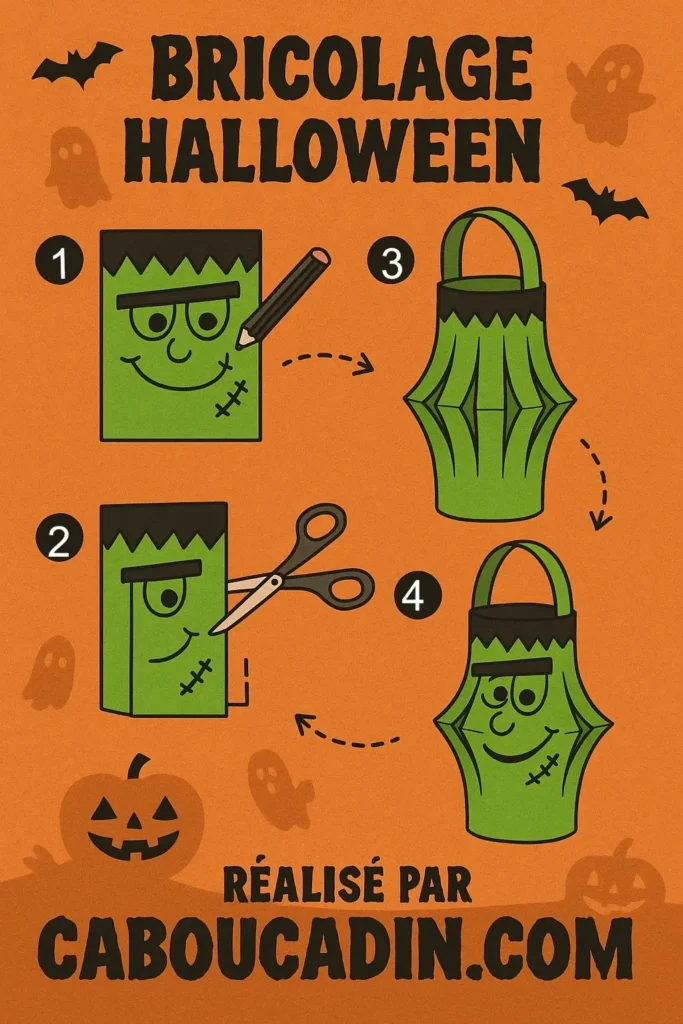 BRICOLAGE HALLOWEEN

1

3

2

4

RÉALISÉ PAR
CABOUCADIN.COM