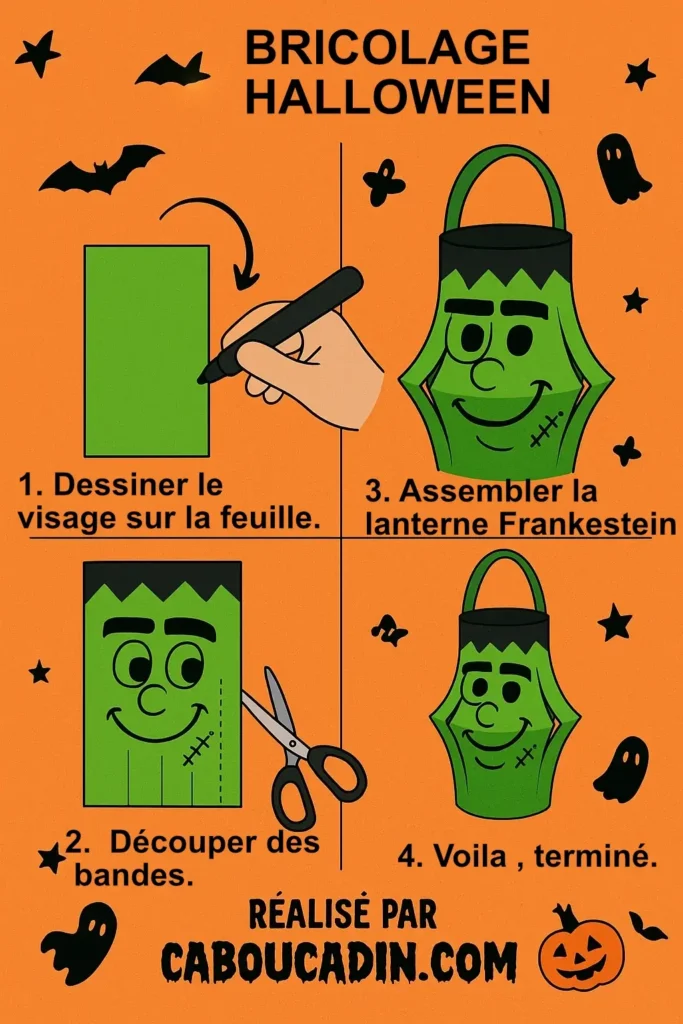 BRICOLAGE HALLOWEEN

1. Dessiner le visage sur la feuille.

3. Assembler la lanterne Frankestein

2. Découper des bandes.

4. Voila , terminé.

RÉALISÉ PAR
CABOUCADIN.COM