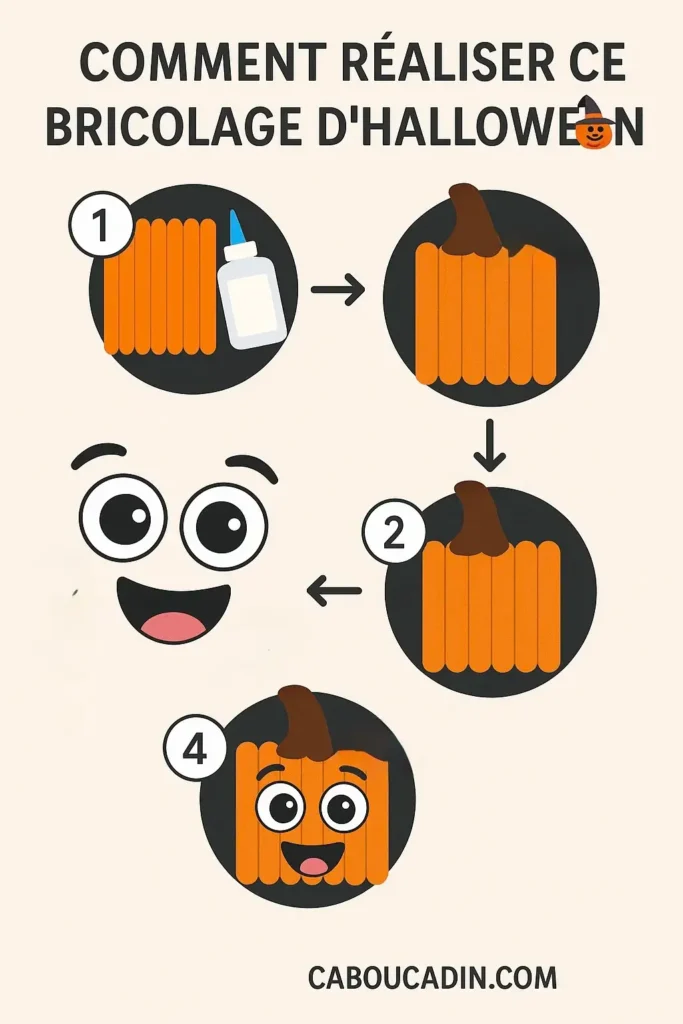 COMMENT RÉALISER CE BRICOLAGE D'HALLOWE🎃N

1

2

4

CABOUCADIN.COM