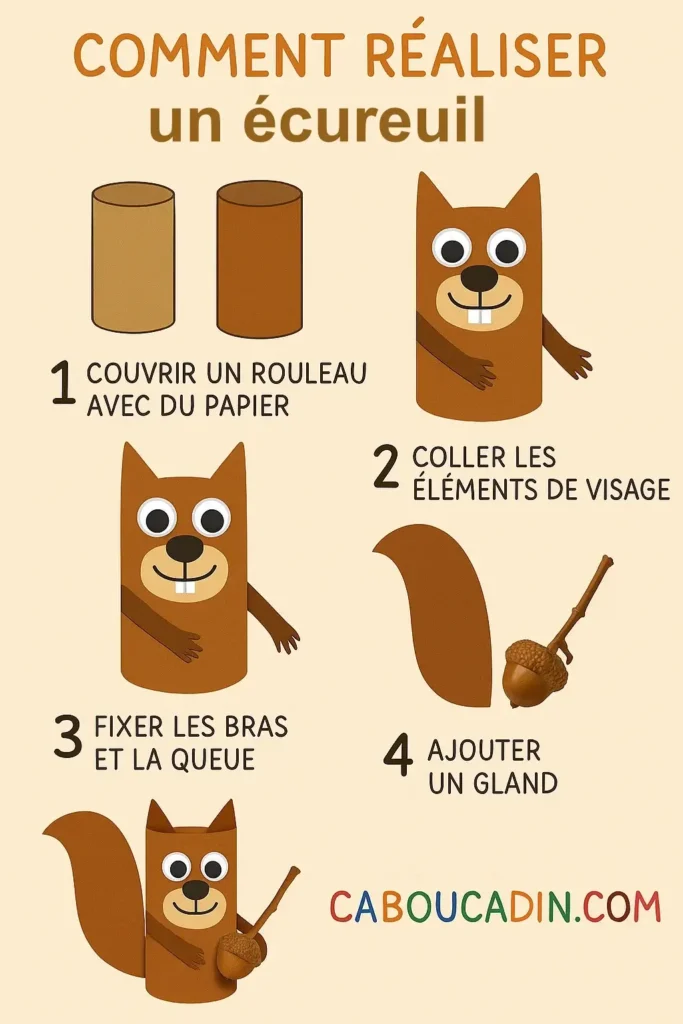 COMMENT RÉALISER
un écureuil

1 COUVRIR UN ROULEAU AVEC DU PAPIER

2 COLLER LES ÉLÉMENTS DE VISAGE

3 FIXER LES BRAS ET LA QUEUE

4 AJOUTER UN GLAND

CABOUCADIN.COM