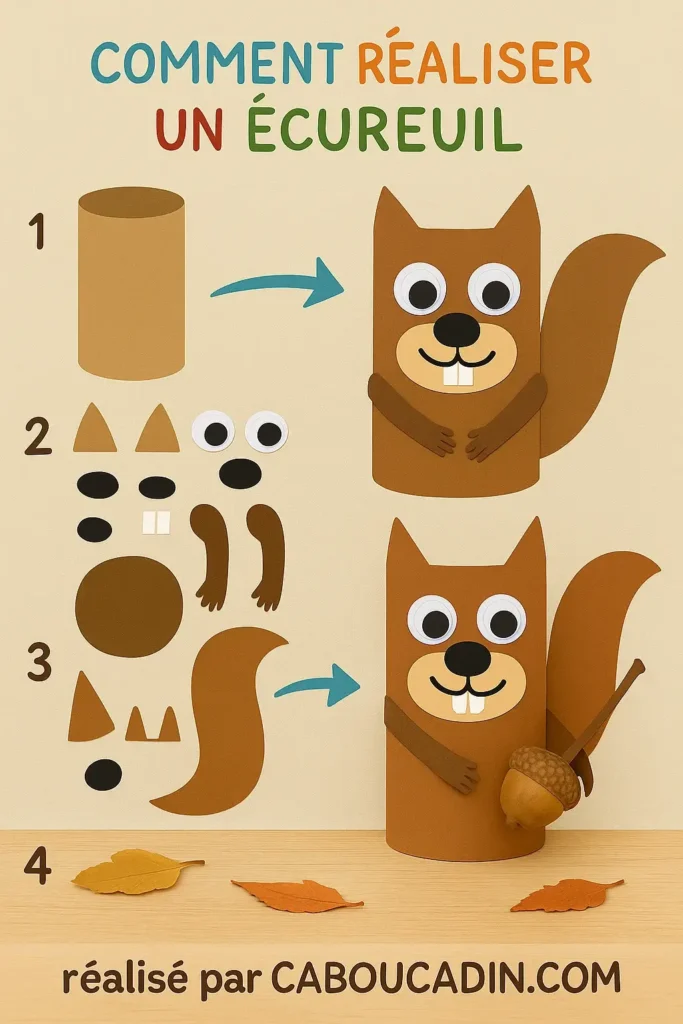 COMMENT RÉALISER UN ÉCUREUIL

1

2

3

4

réalisé par CABOUCADIN.COM