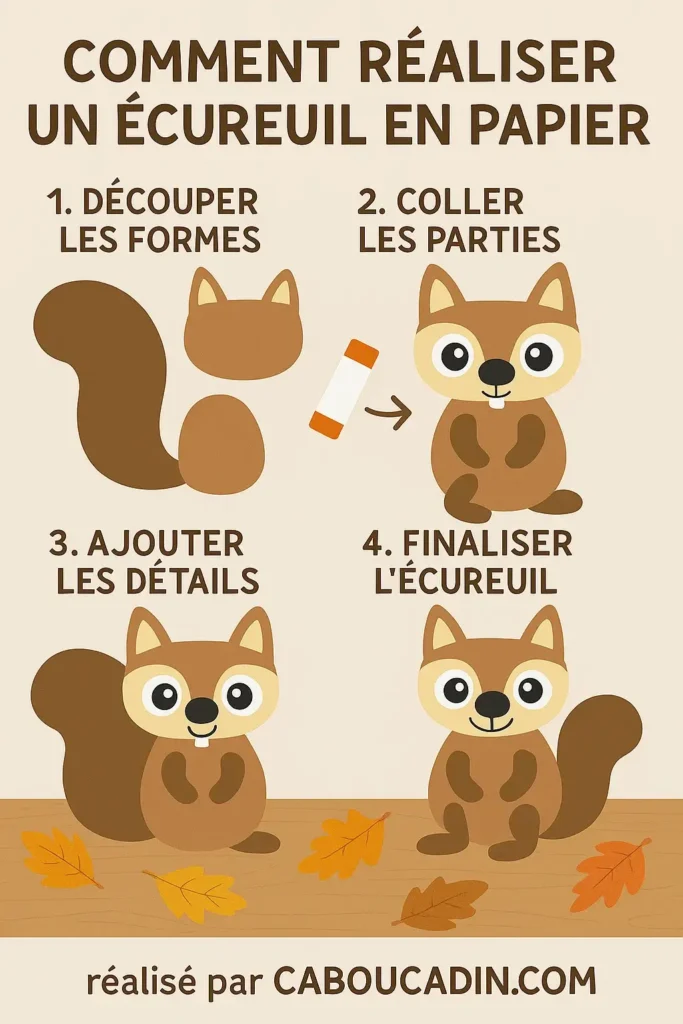 COMMENT RÉALISER UN ÉCUREUIL EN PAPIER

1. DÉCOUPER LES FORMES

2. COLLER LES PARTIES

3. AJOUTER LES DÉTAILS

4. FINALISER L'ÉCUREUIL

réalisé par CABOUCADIN.COM