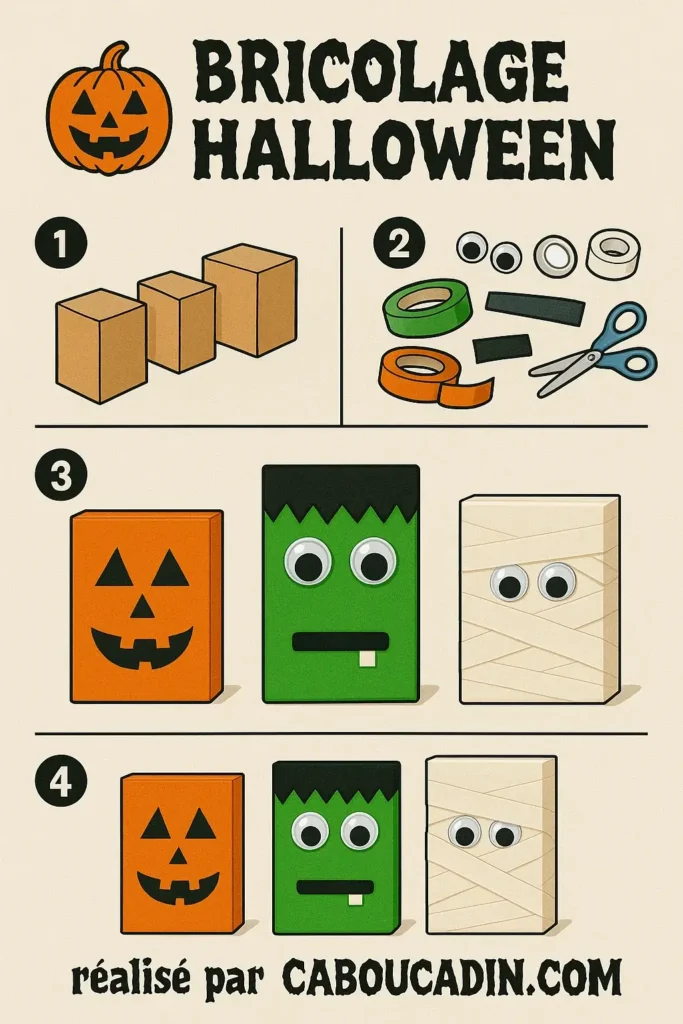 BRICOLAGE HALLOWEEN

1

2

3

4

réalisé par CABOUCADIN.COM