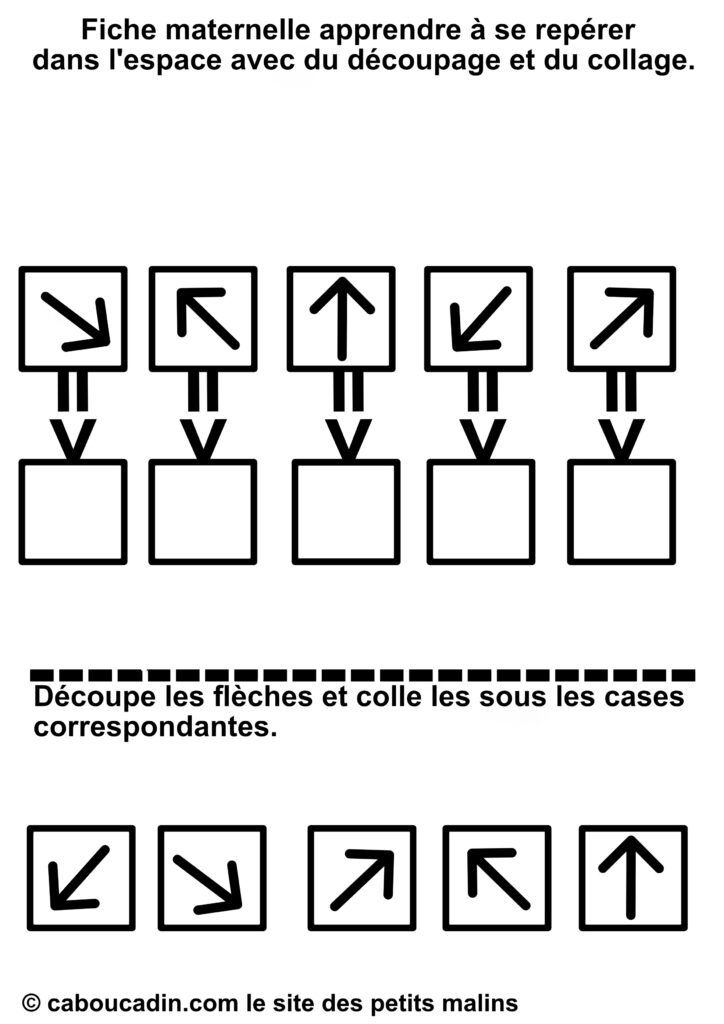 Fiche maternelle apprendre à se repérer dans l'espace avec du découpage et du collage.

Découpe les flèches et colle les sous les cases correspondantes.

© caboucadin.com le site des petits malins