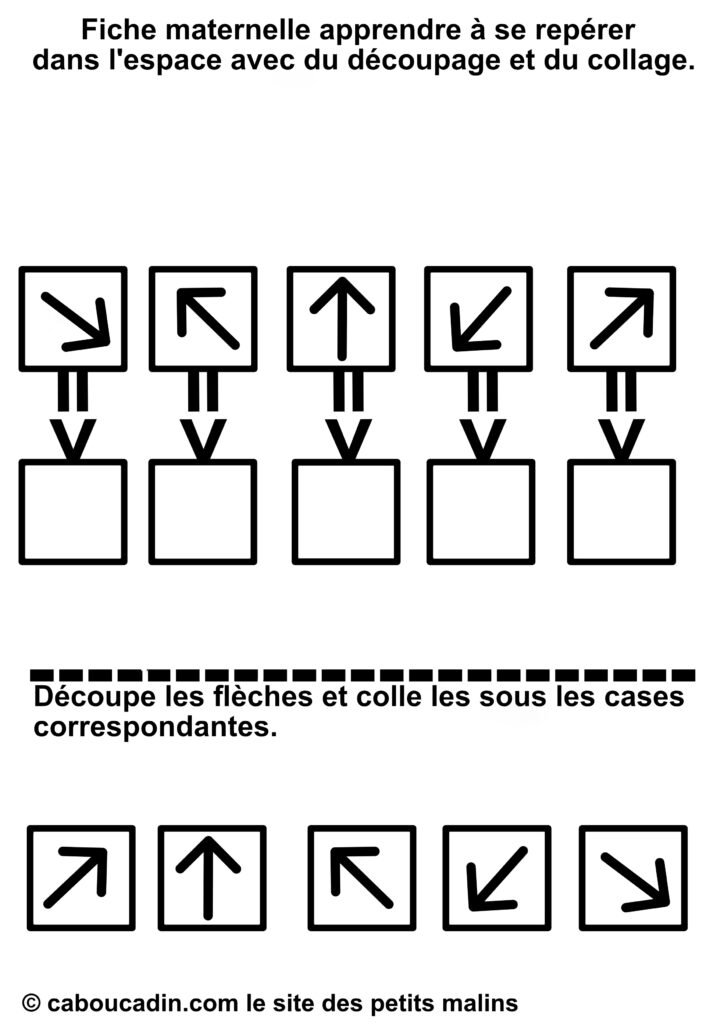 Fiche maternelle apprendre à se repérer dans l'espace avec du découpage et du collage.

Découpe les flèches et colle les sous les cases correspondantes.

© caboucadin.com le site des petits malins