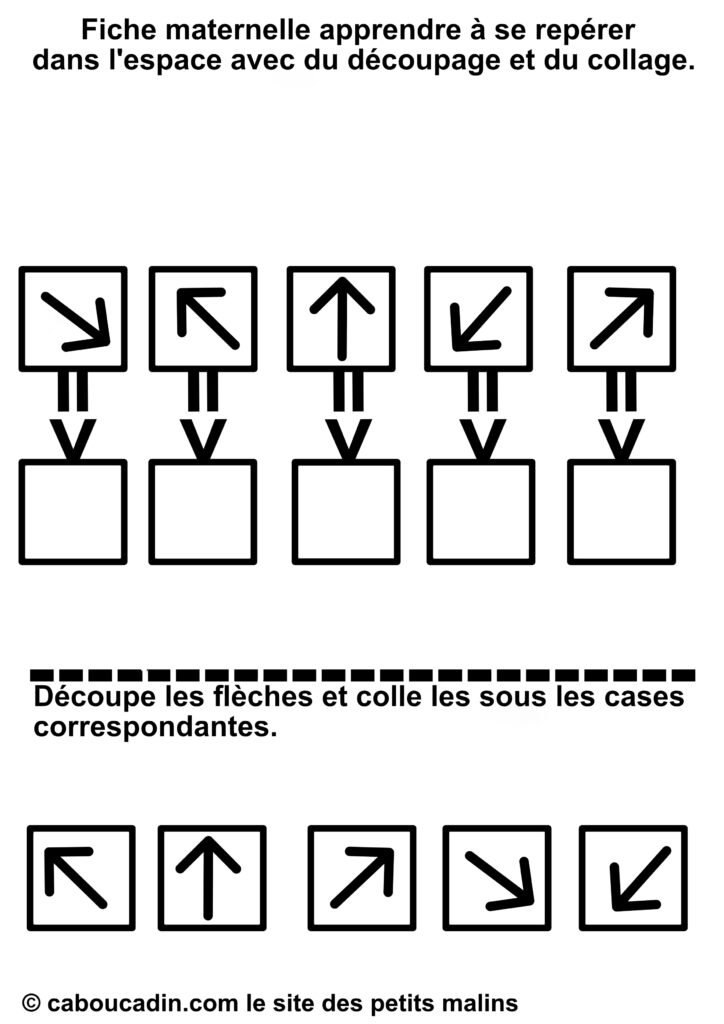 Fiche maternelle apprendre à se repérer dans l'espace avec du découpage et du collage.

Découpe les flèches et colle les sous les cases correspondantes.

© caboucadin.com le site des petits malins