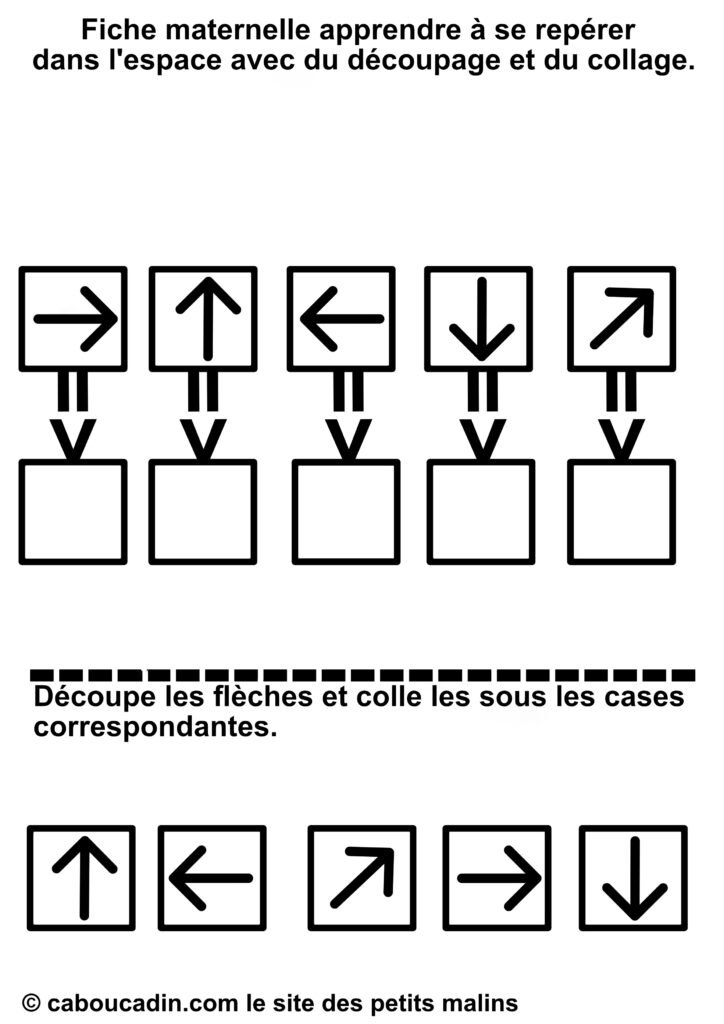 Fiche maternelle apprendre à se repérer dans l'espace avec du découpage et du collage.

Découpe les flèches et colle les sous les cases correspondantes.

© caboucadin.com le site des petits malins