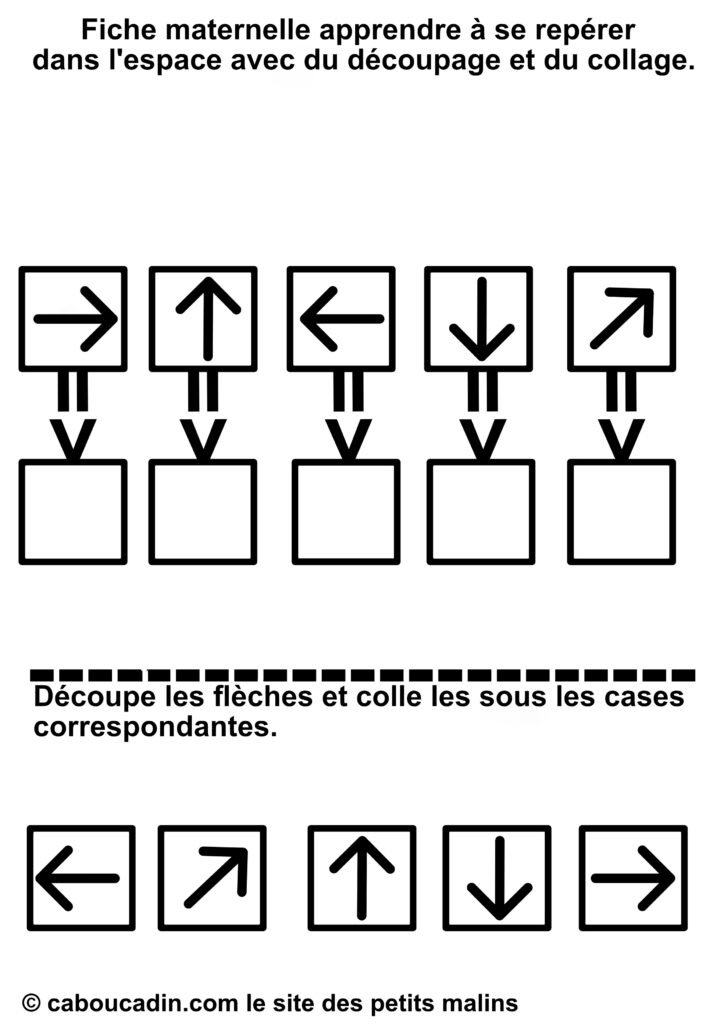 Fiche maternelle apprendre à se repérer dans l'espace avec du découpage et du collage.

Découpe les flèches et colle les sous les cases correspondantes.

© caboucadin.com le site des petits malins