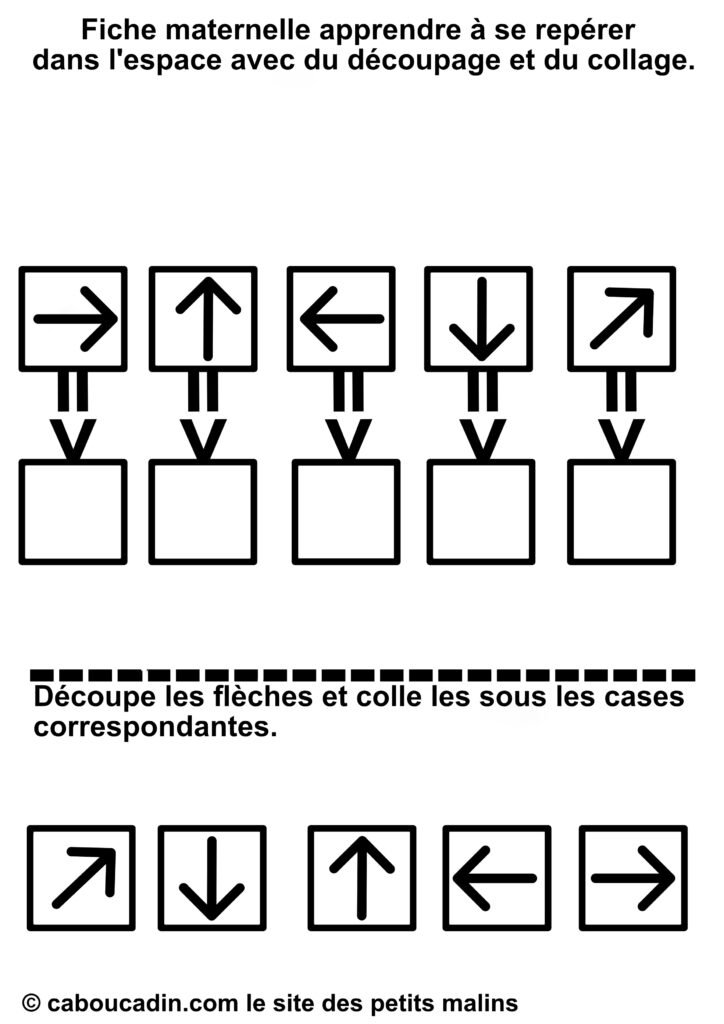 Fiche maternelle apprendre à se repérer dans l'espace avec du découpage et du collage.

Découpe les flèches et colle les sous les cases correspondantes.

© caboucadin.com le site des petits malins