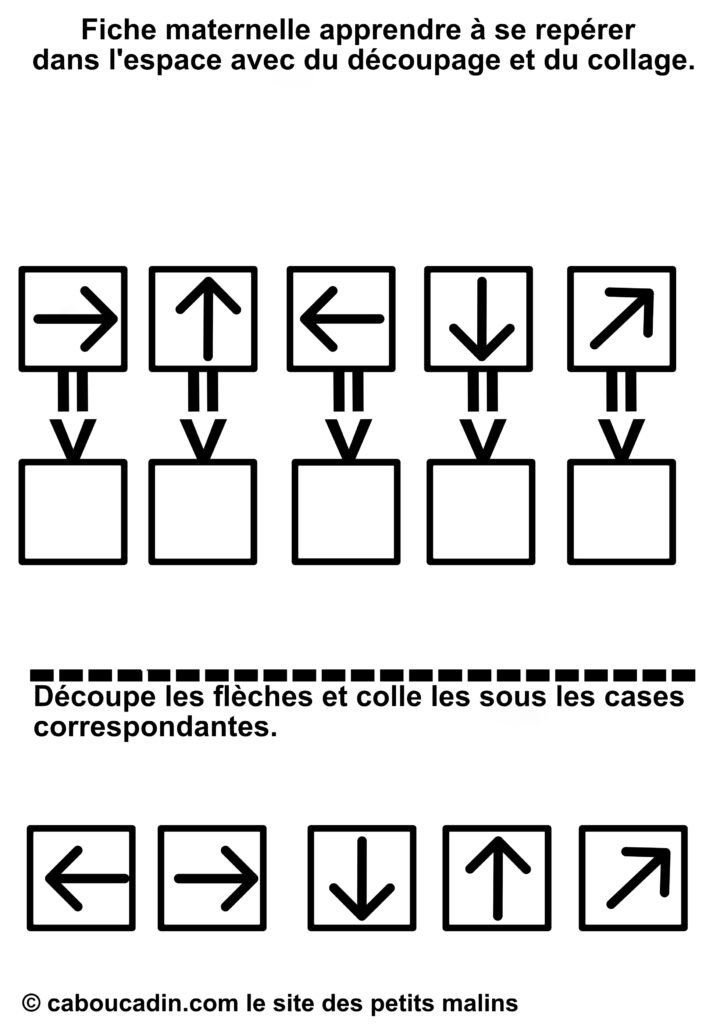 Fiche maternelle apprendre à se repérer dans l'espace avec du découpage et du collage.

Découpe les flèches et colle les sous les cases correspondantes.

© caboucadin.com le site des petits malins