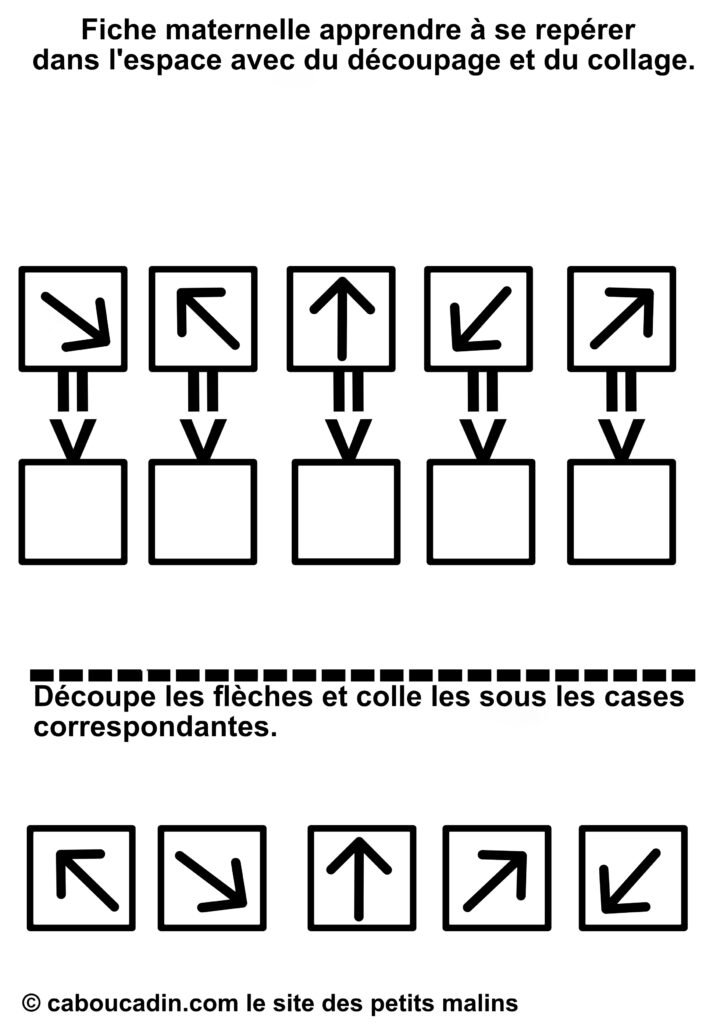 Fiche maternelle apprendre à se repérer dans l'espace avec du découpage et du collage.

Découpe les flèches et colle les sous les cases correspondantes.

© caboucadin.com le site des petits malins