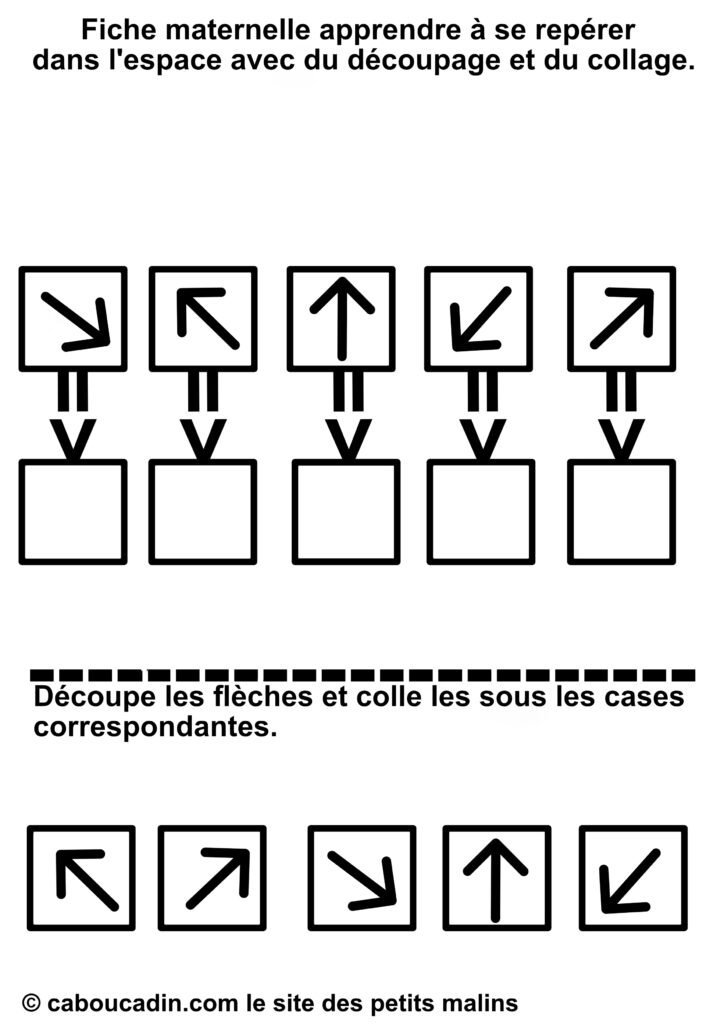 Fiche maternelle apprendre à se repérer dans l'espace avec du découpage et du collage.

Découpe les flèches et colle les sous les cases correspondantes.

© caboucadin.com le site des petits malins