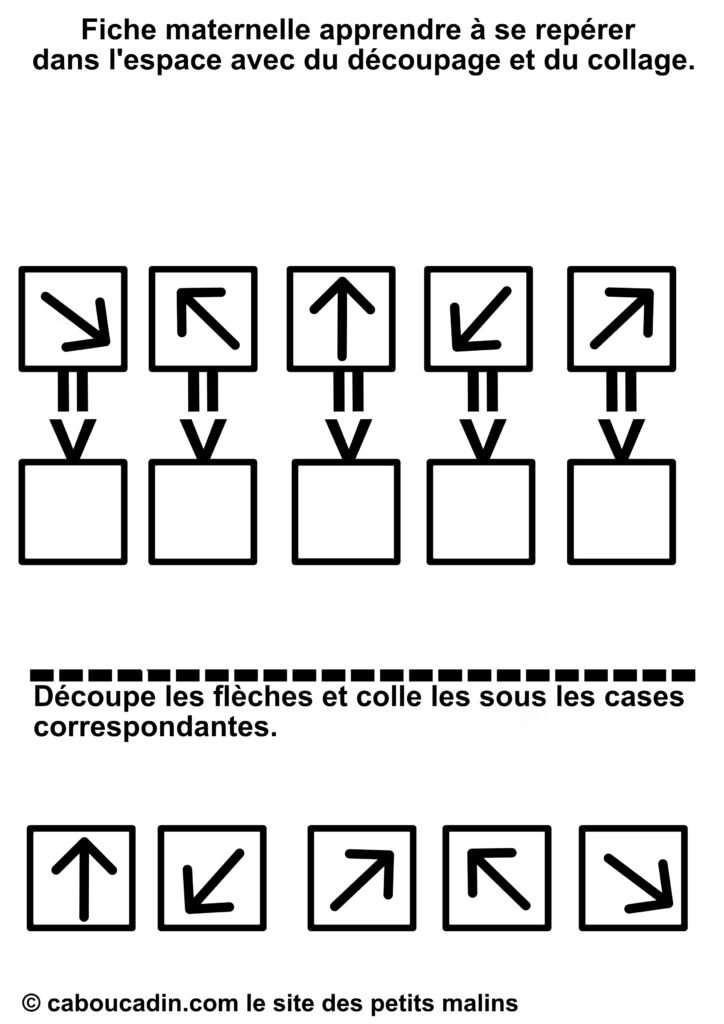 Fiche maternelle apprendre à se repérer dans l'espace avec du découpage et du collage.

Découpe les flèches et colle les sous les cases correspondantes.

© caboucadin.com le site des petits malins