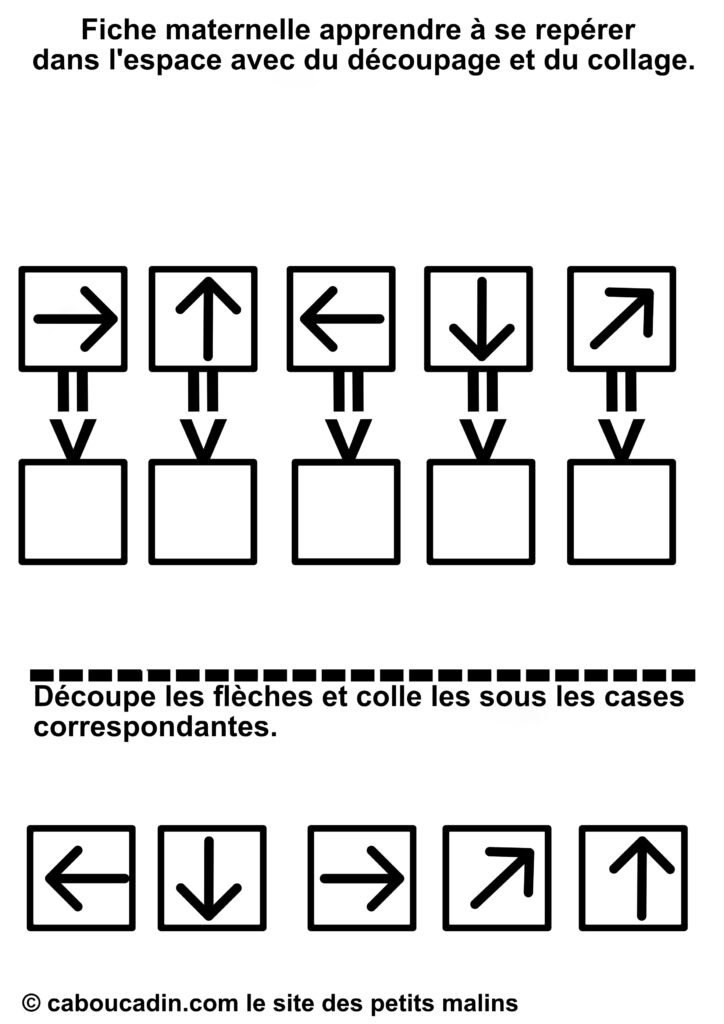 Fiche maternelle apprendre à se repérer dans l'espace avec du découpage et du collage.

Découpe les flèches et colle les sous les cases correspondantes.

© caboucadin.com le site des petits malins