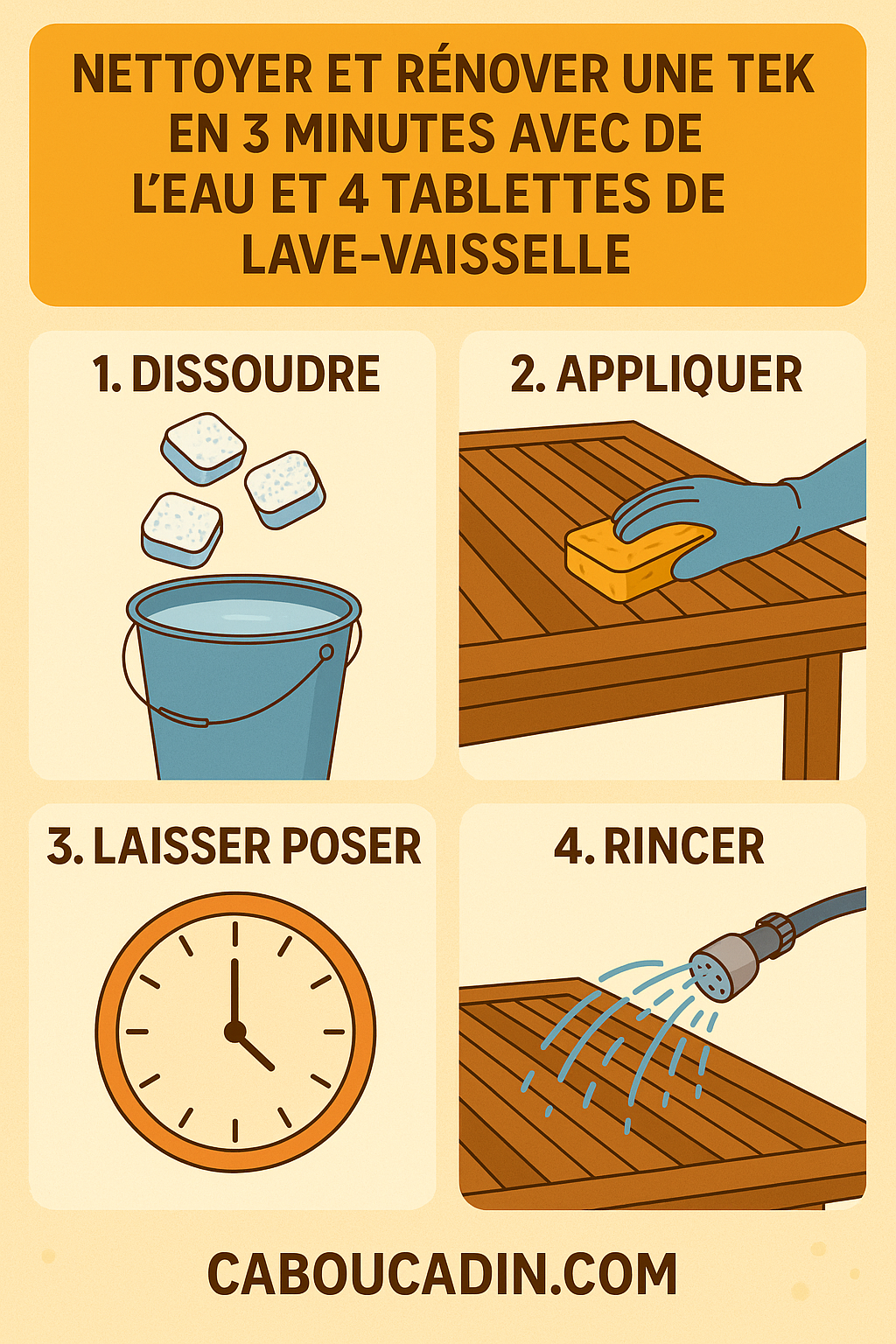 NETTOYER ET RÉNOVER UNE TEK EN 3 MINUTES AVEC DE L'EAU ET 4 TABLETTES DE LAVE-VAISSELLE

1. DISSOUDRE

2. APPLIQUER

3. LAISSER POSER

4. RINCER

CABOUCADIN.COM