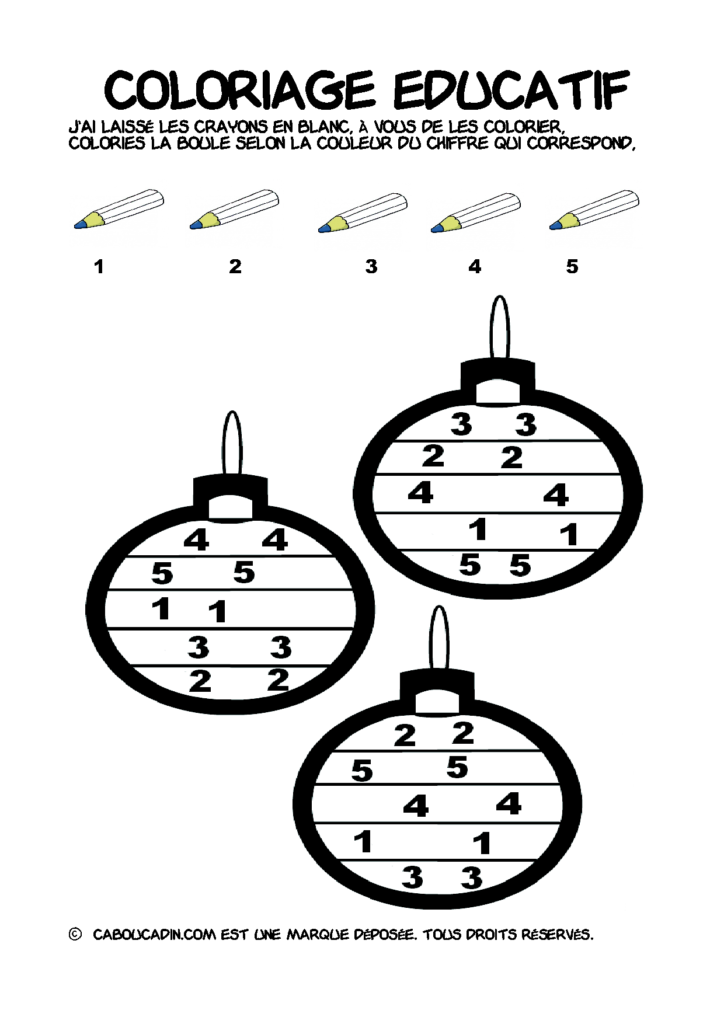 COLORIAGE EDUCATIF

J'AI LAISSÉ LES CRAYONS EN BLANC, À VOUS DE LES COLORIER, COLORIES LA BOULE SELON LA COULEUR DU CHIFFRE QUI CORRESPOND,

1 2 3 4 5

3 3
2 2
4 4
1 1
5 5

4 4
5 5
1 1
3 3
2 2

2 2
5 5
4 4
1 1
3 3

© CABOUCADIN.COM EST UNE MARQUE DÉPOSÉE. TOUS DROITS RÉSERVÉS.