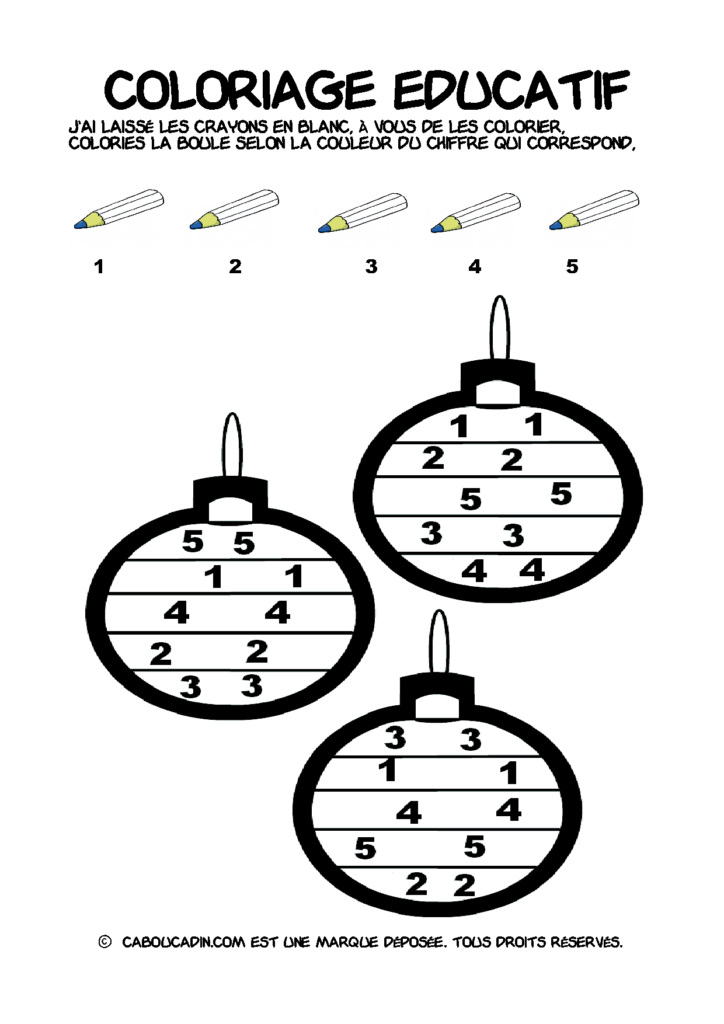 COLORIAGE EDUCATIF

J'AI LAISSÉ LES CRAYONS EN BLANC, À VOUS DE LES COLORIER, COLORIES LA BOULE SELON LA COULEUR DU CHIFFRE QUI CORRESPOND.

1 2 3 4 5

1 1
2 2
5 5
3 3
4 4

5 5
1 1
4 4
2 2
3 3

3 3
1 1
4 4
5 5
2 2

© CABOUCADIN.COM EST UNE MARQUE DÉPOSÉE. TOUS DROITS RÉSERVÉS.