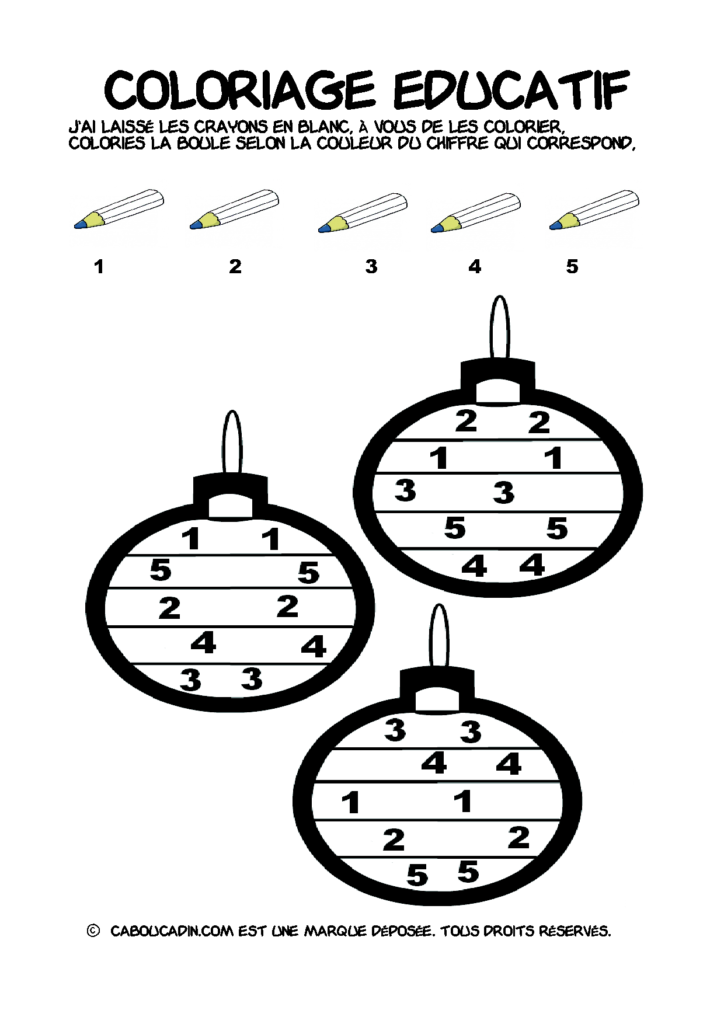 COLORIAGE EDUCATIF

J'AI LAISSÉ LES CRAYONS EN BLANC, À VOUS DE LES COLORIER, COLORIES LA BOULE SELON LA COULEUR DU CHIFFRE QUI CORRESPOND,

1 2 3 4 5

2 2
1 1
3 3
5 5
4 4

1 1
5 5
2 2
4 4
3 3

3 3
4 4
1 1
2 2
5 5

© CABOUCADIN.COM EST UNE MARQUE DÉPOSÉE. TOUS DROITS RÉSERVÉS.